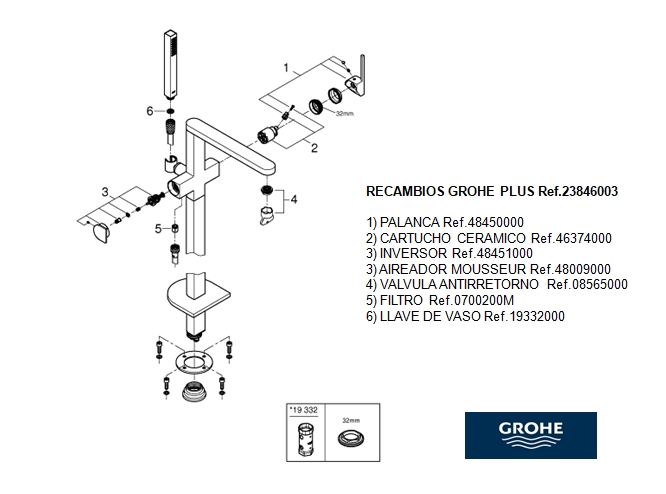 1
32mm
2
6
3
4
5

RECAMBIOS GROHE PLUS Ref.23846003

1) PALANCA Ref.48450000
2) CARTUCHO CERAMICO Ref.46374000
3) INVERSOR Ref.48451000
3) AIREADOR MOUSSEUR Ref.48009000
4) VALVULA ANTIRRETORNO Ref.08565000
5) FILTRO Ref.0700200M
6) LLAVE DE VASO Ref.19332000

*19 332
32mm

GROHE